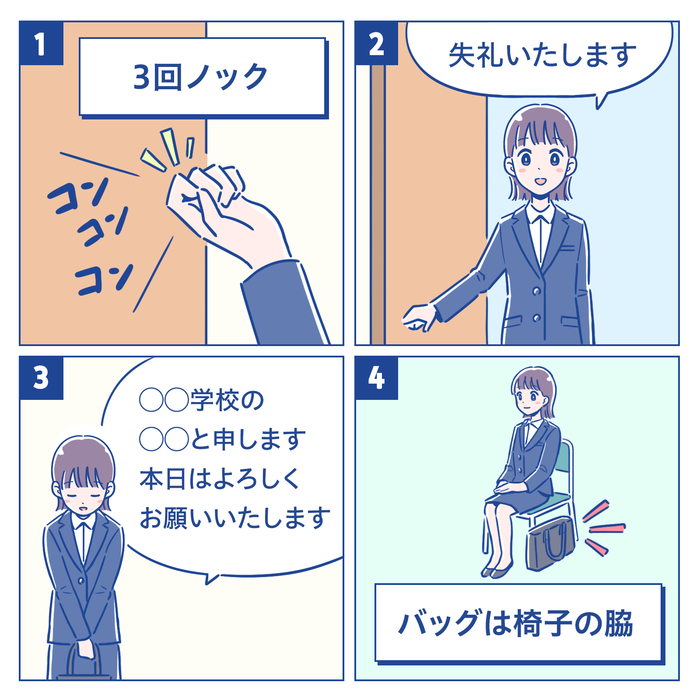 1

3回ノック

コン
コン
コン

2

失礼いたします

3

○○学校の
○○と申します
本日はよろしく
お願いいたします

4

バッグは椅子の脇