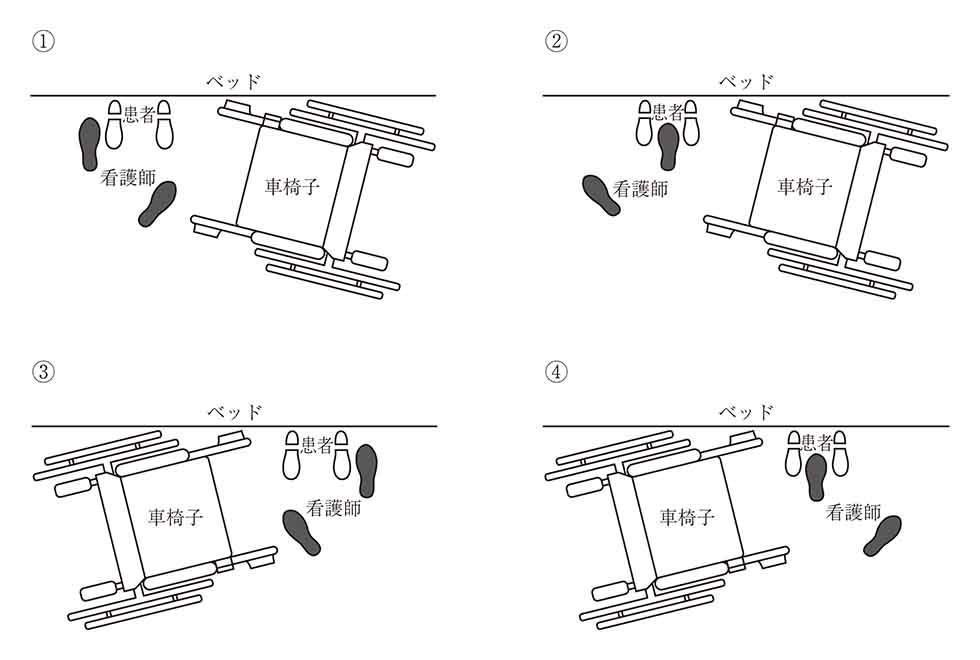 ①

ベッド

患者

看護師

車椅子

②

ベッド

患者

看護師

車椅子

③

ベッド

患者

看護師

車椅子

④

ベッド

患者

看護師

車椅子