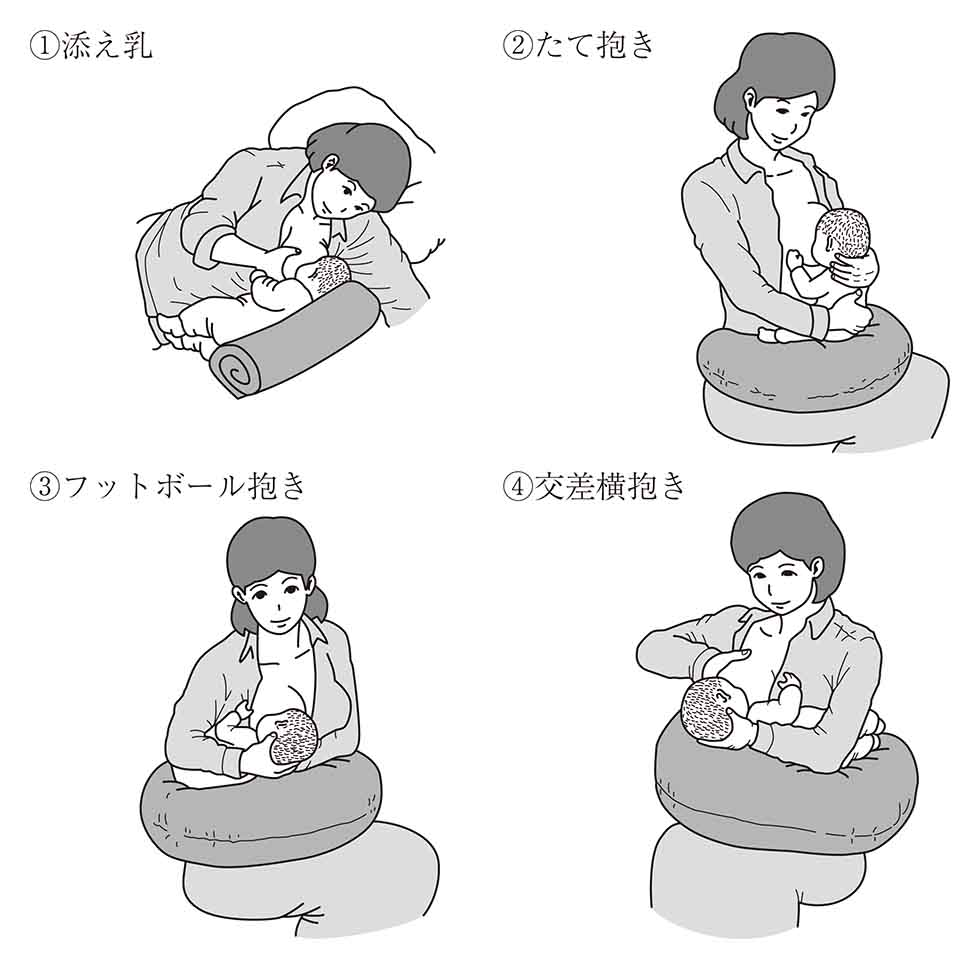 ①添え乳

②たて抱き

③フットボール抱き

④交差横抱き