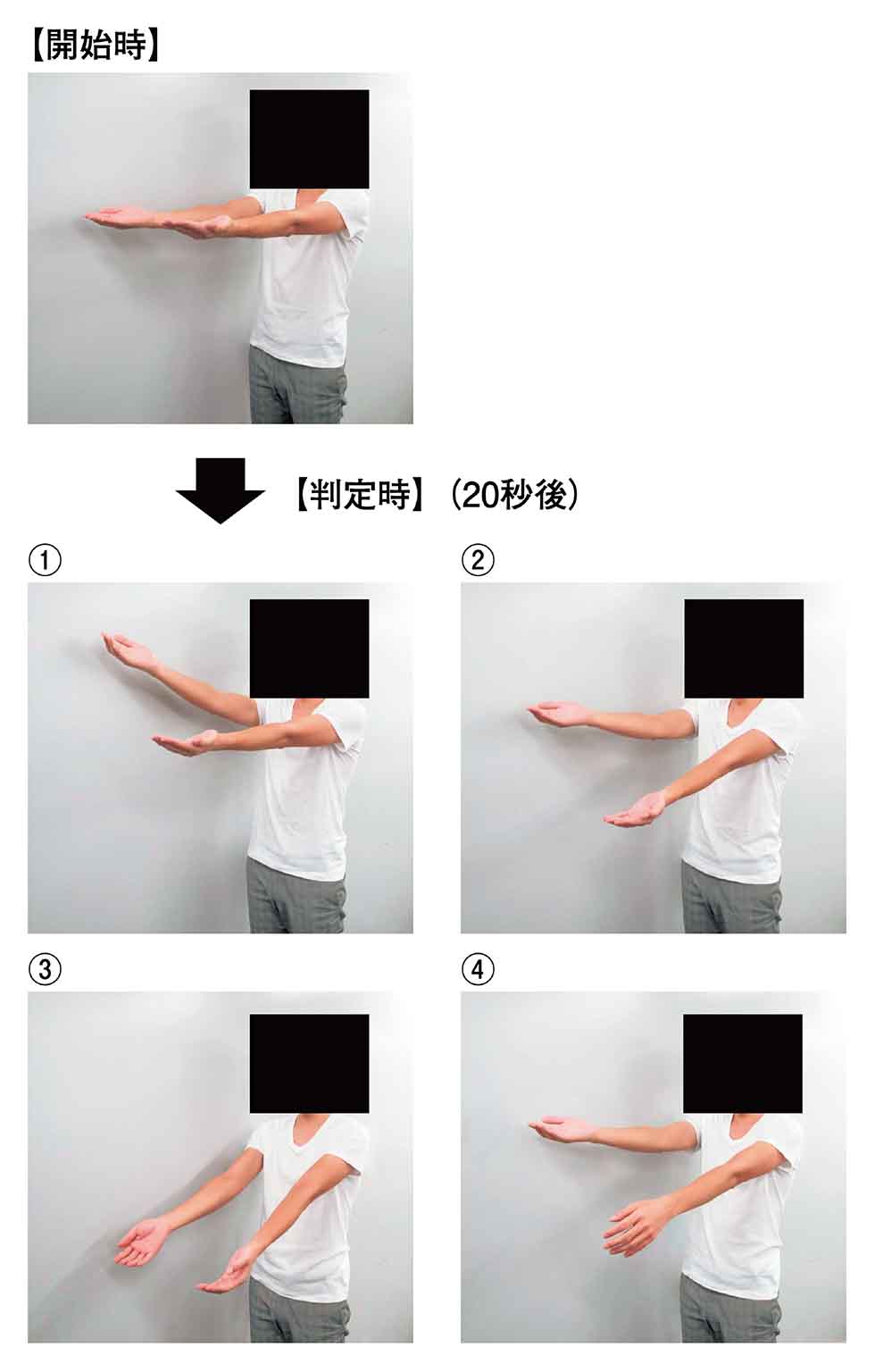 【開始時】

【判定時】（20秒後）

①

②

③

④