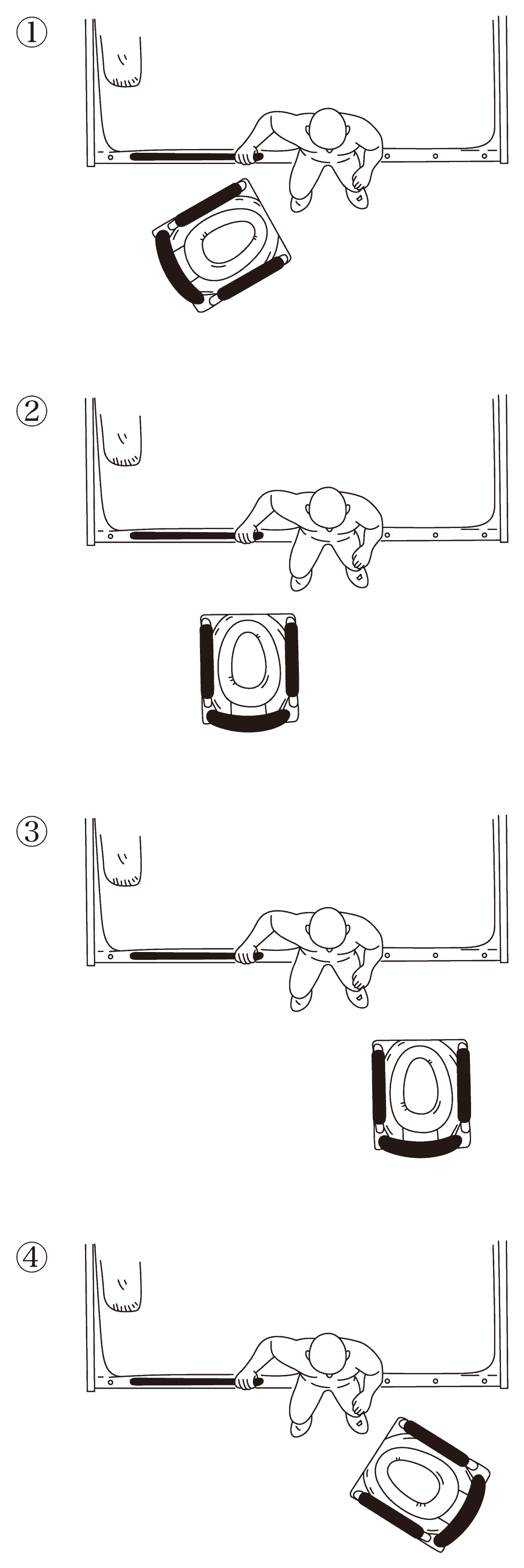 ①

②

③

④