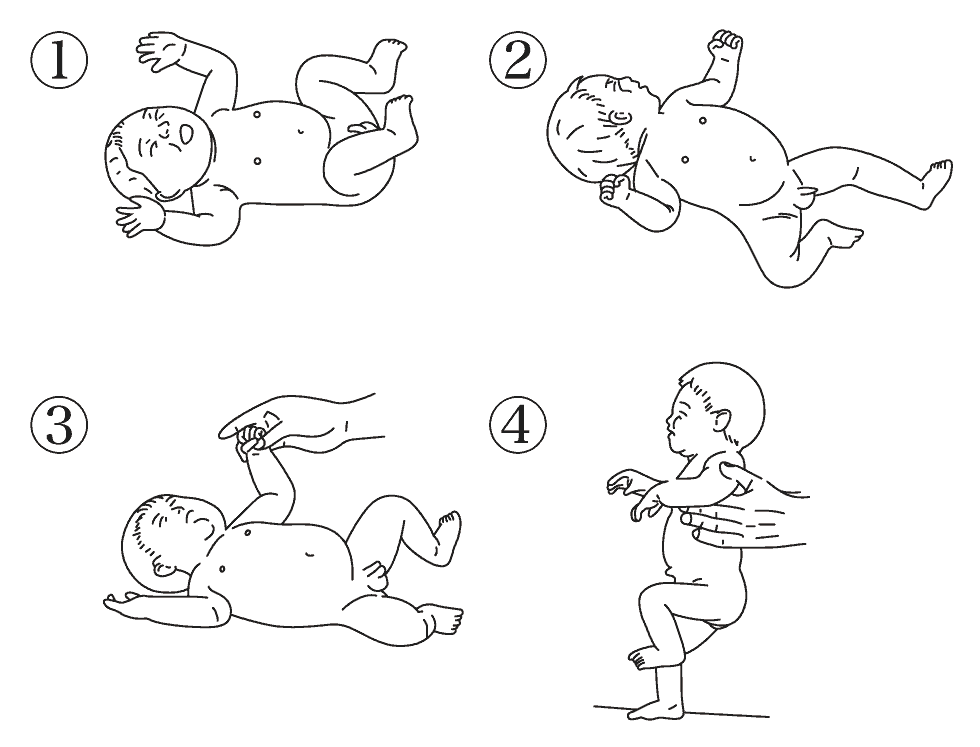 ①
②
③
④